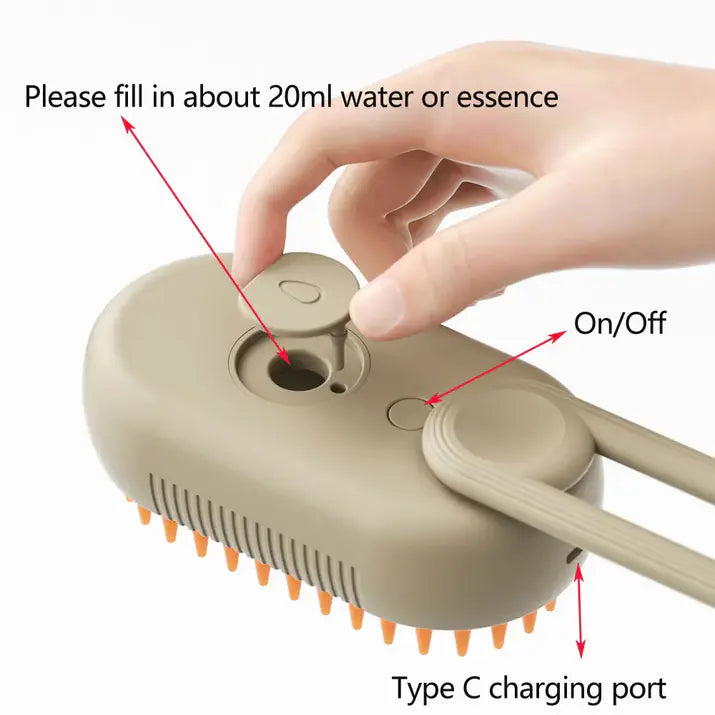 Please fill in about 20ml water or essence

On/Off

Type C charging port